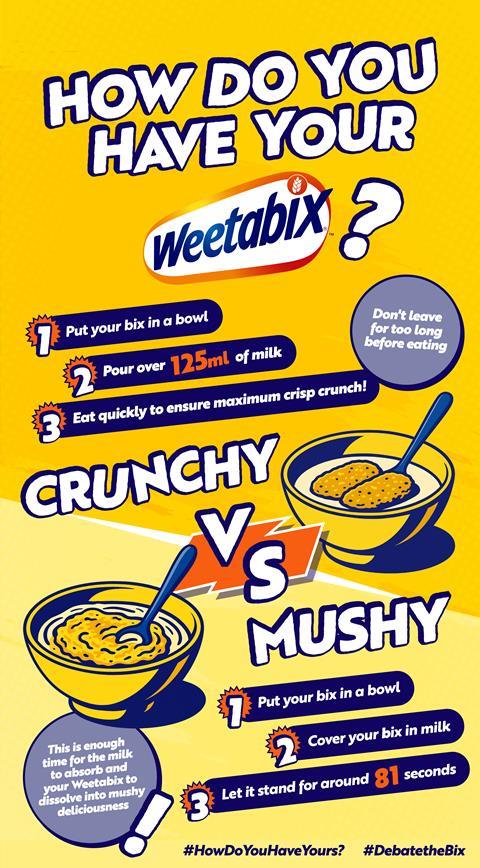 HOW DO YOU HAVE YOUR

Weetabix ?

1 Put your bix in a bowl

2 Pour over 125ml of milk

3 Eat quickly to ensure maximum crisp crunch!

Don't leave for too long before eating

CRUNCHY

VS

MUSHY

1 Put your bix in a bowl

2 Cover your bix in milk

3 Let it stand for around 81 seconds

This is enough time for the milk to absorb and your Weetabix to dissolve into mushy deliciousness

!

#HowDoYouHaveYours? #DebatetheBix