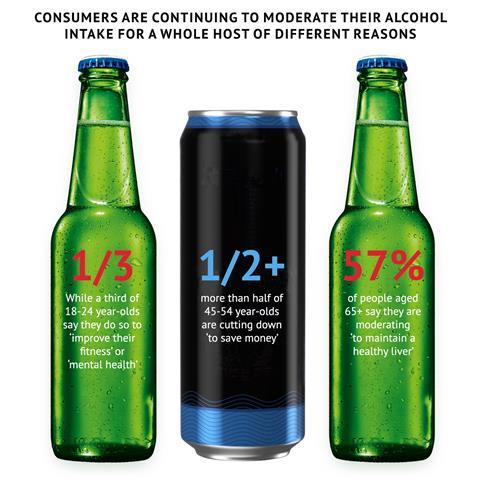 CONSUMERS ARE CONTINUING TO MODERATE THEIR ALCOHOL INTAKE FOR A WHOLE HOST OF DIFFERENT REASONS

1/3

While a third of 18-24 year-olds say they do so to 'improve their fitness' or 'mental health'

1/2+

more than half of 45-54 year-olds are cutting down 'to save money'

57%

of people aged 65+ say they are moderating 'to maintain a healthy liver'