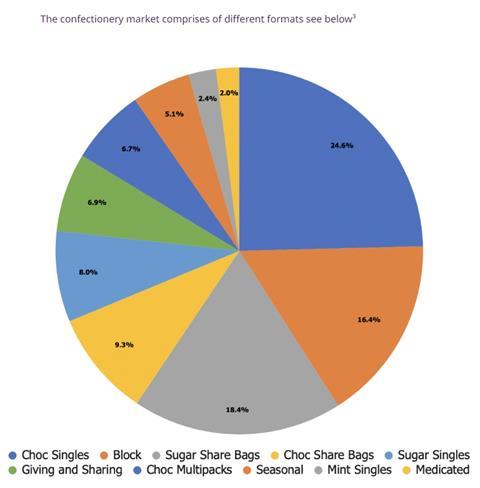 The confectionery market comprises of different formats see below$^3$

24.6%
16.4%
18.4%
9.3%
8.0%
6.9%
6.7%
5.1%
2.4%
2.0%

Choc Singles  Block  Sugar Share Bags  Choc Share Bags  Sugar Singles
Giving and Sharing  Choc Multipacks  Seasonal  Mint Singles  Medicated